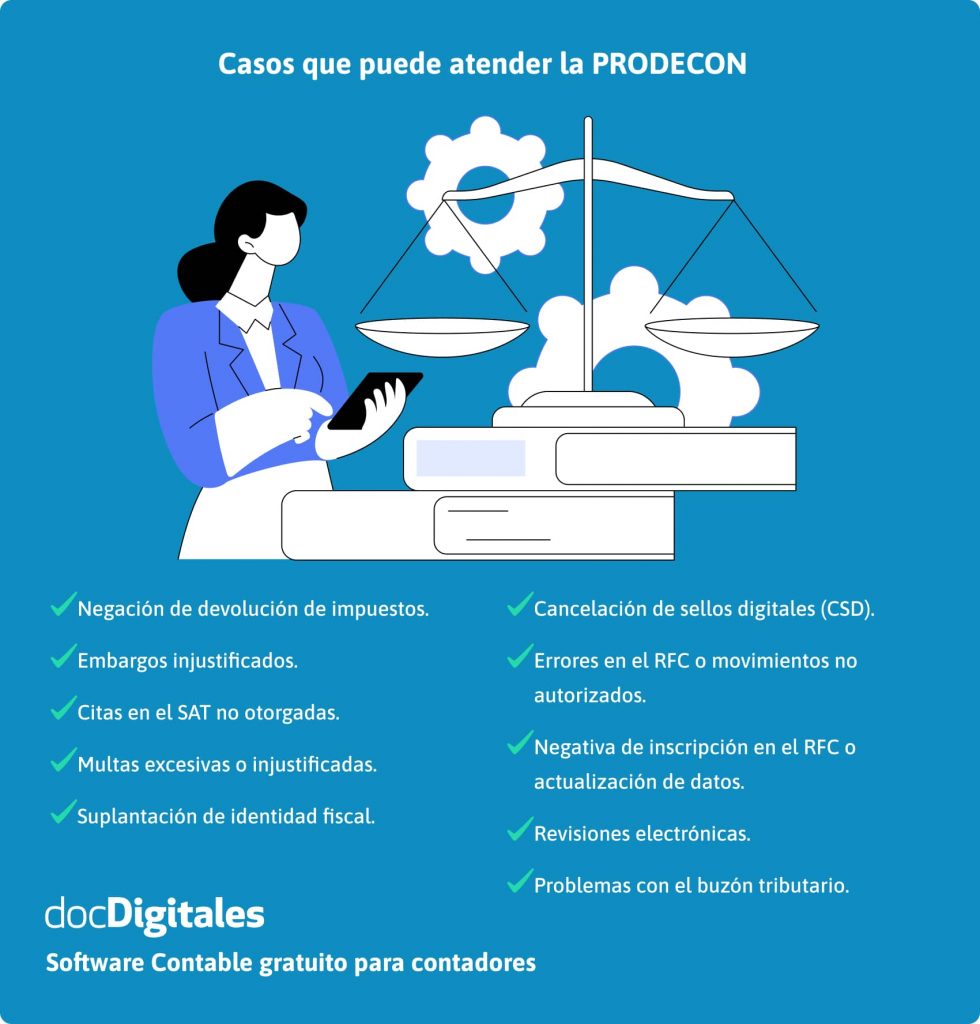 Casos que puede atender la PRODECON

Negación de devolución de impuestos.

Embargos injustificados.

Citas en el SAT no otorgadas.

Multas excesivas o injustificadas.

Suplantación de identidad fiscal.

Cancelación de sellos digitales (CSD).

Errores en el RFC o movimientos no autorizados.

Negativa de inscripción en el RFC o actualización de datos.

Revisiones electrónicas.

Problemas con el buzón tributario.

docDigitales

Software Contable gratuito para contadores